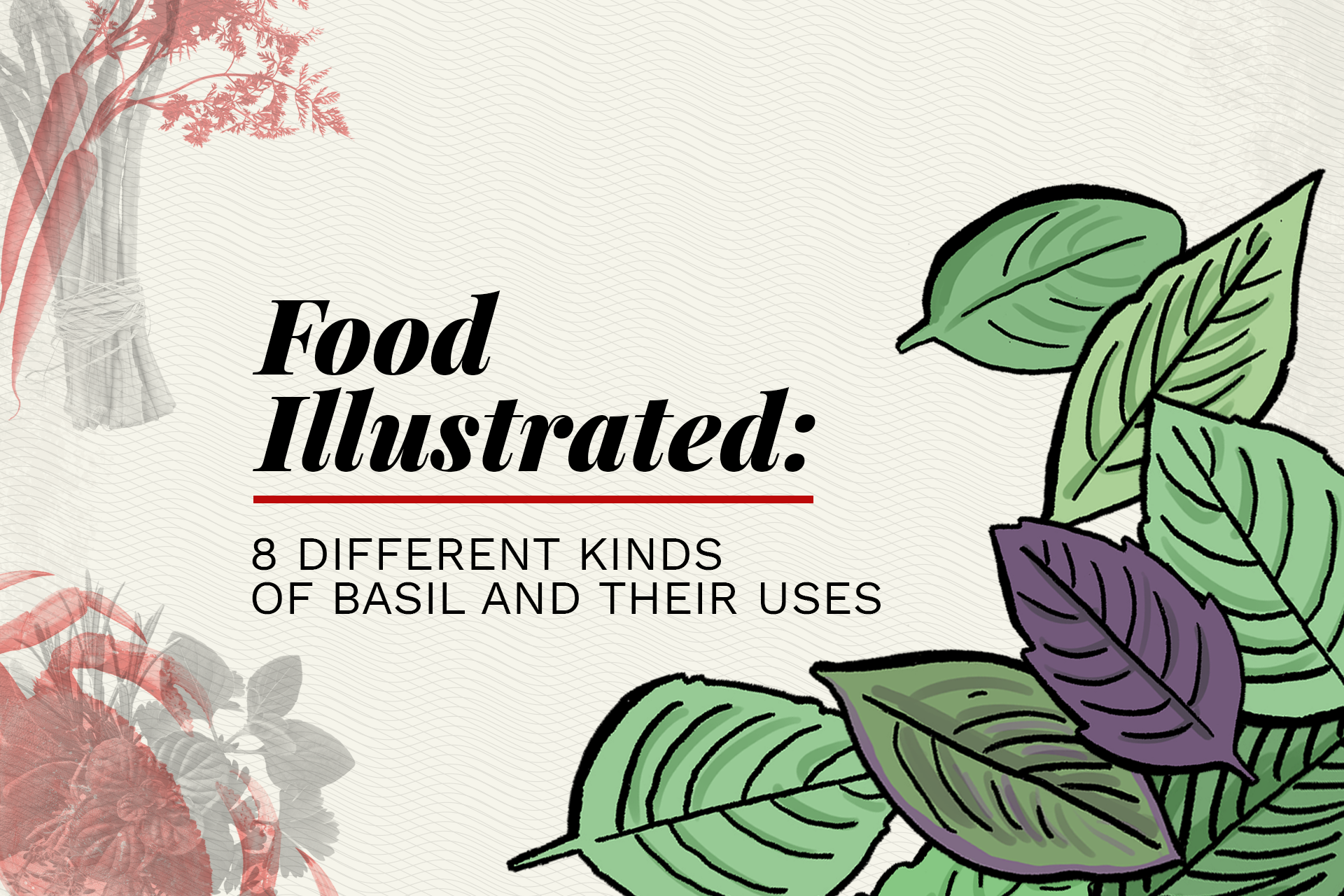 Food Illustrated:

8 DIFFERENT KINDS OF BASIL AND THEIR USES