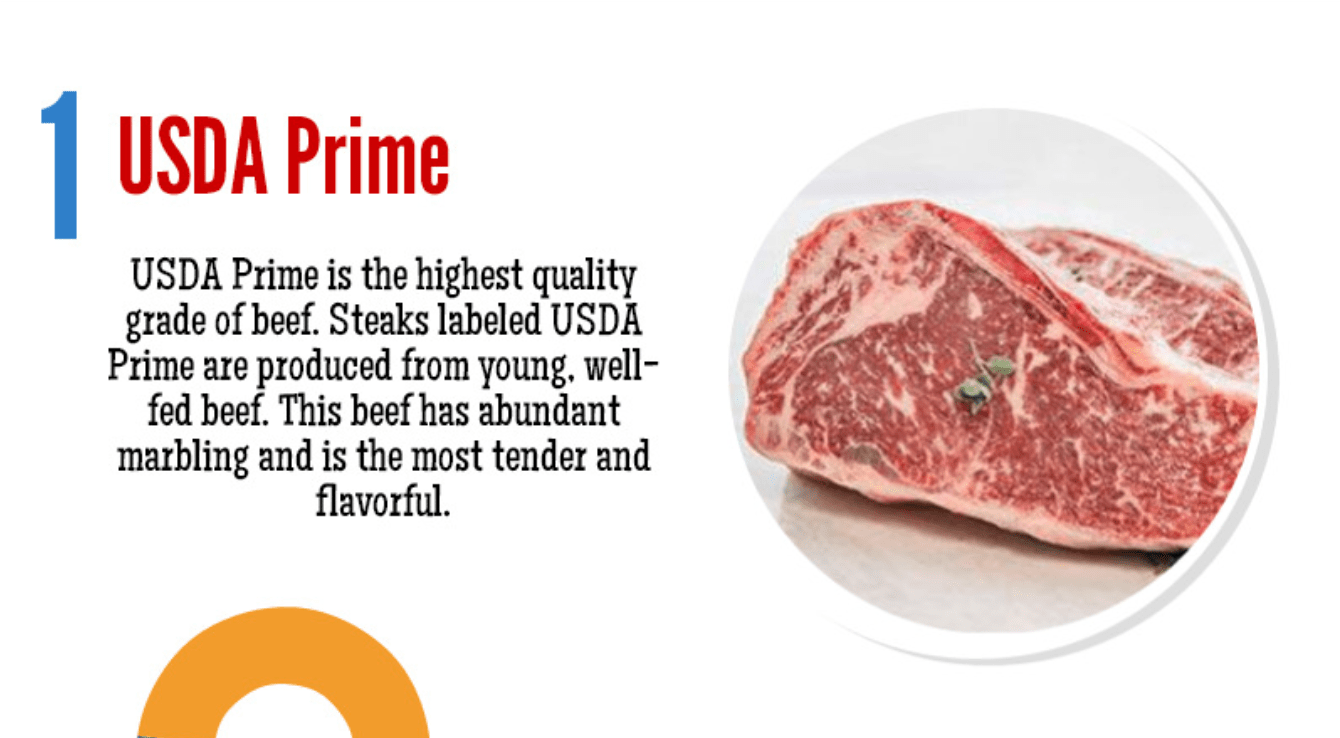 1 USDA Prime

USDA Prime is the highest quality grade of beef. Steaks labeled USDA Prime are produced from young, well-fed beef. This beef has abundant marbling and is the most tender and flavorful.