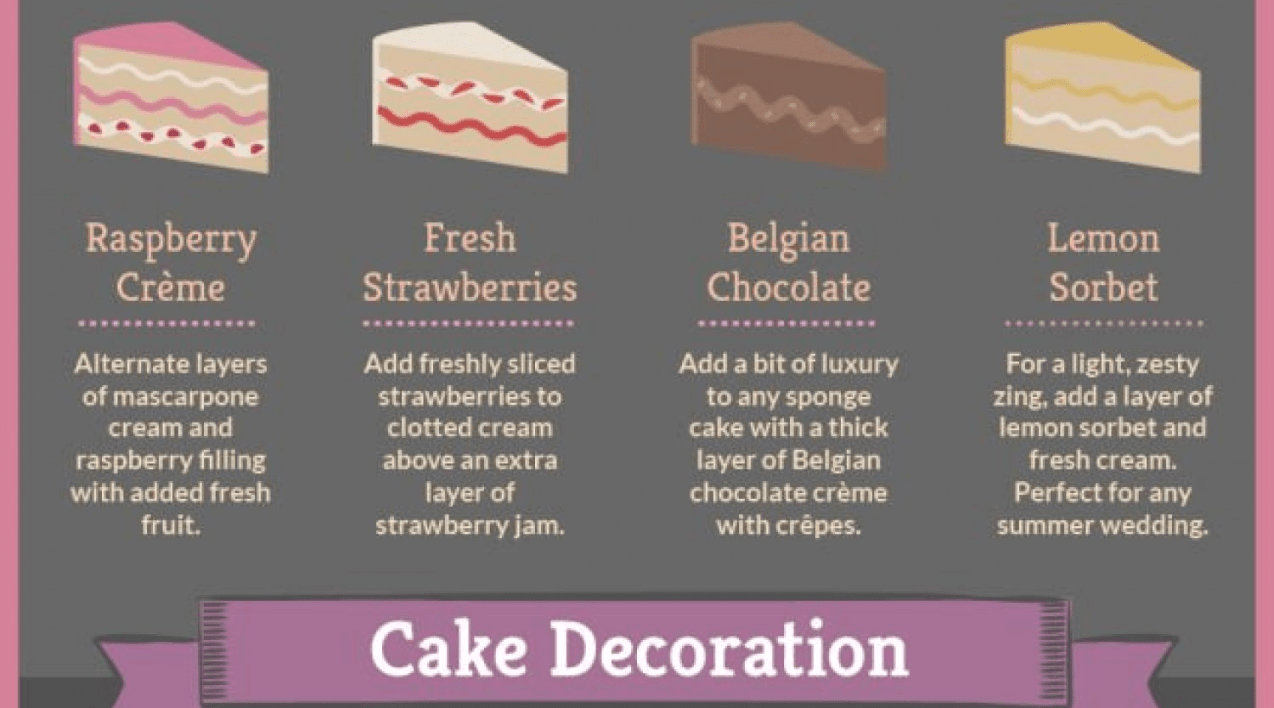 Raspberry Crème

Alternate layers of mascarpone cream and raspberry filling with added fresh fruit.

Fresh Strawberries

Add freshly sliced strawberries to clotted cream above an extra layer of strawberry jam.

Belgian Chocolate

Add a bit of luxury to any sponge cake with a thick layer of Belgian chocolate crème with crêpes.

Lemon Sorbet

For a light, zesty zing, add a layer of lemon sorbet and fresh cream. Perfect for any summer wedding.

Cake Decoration