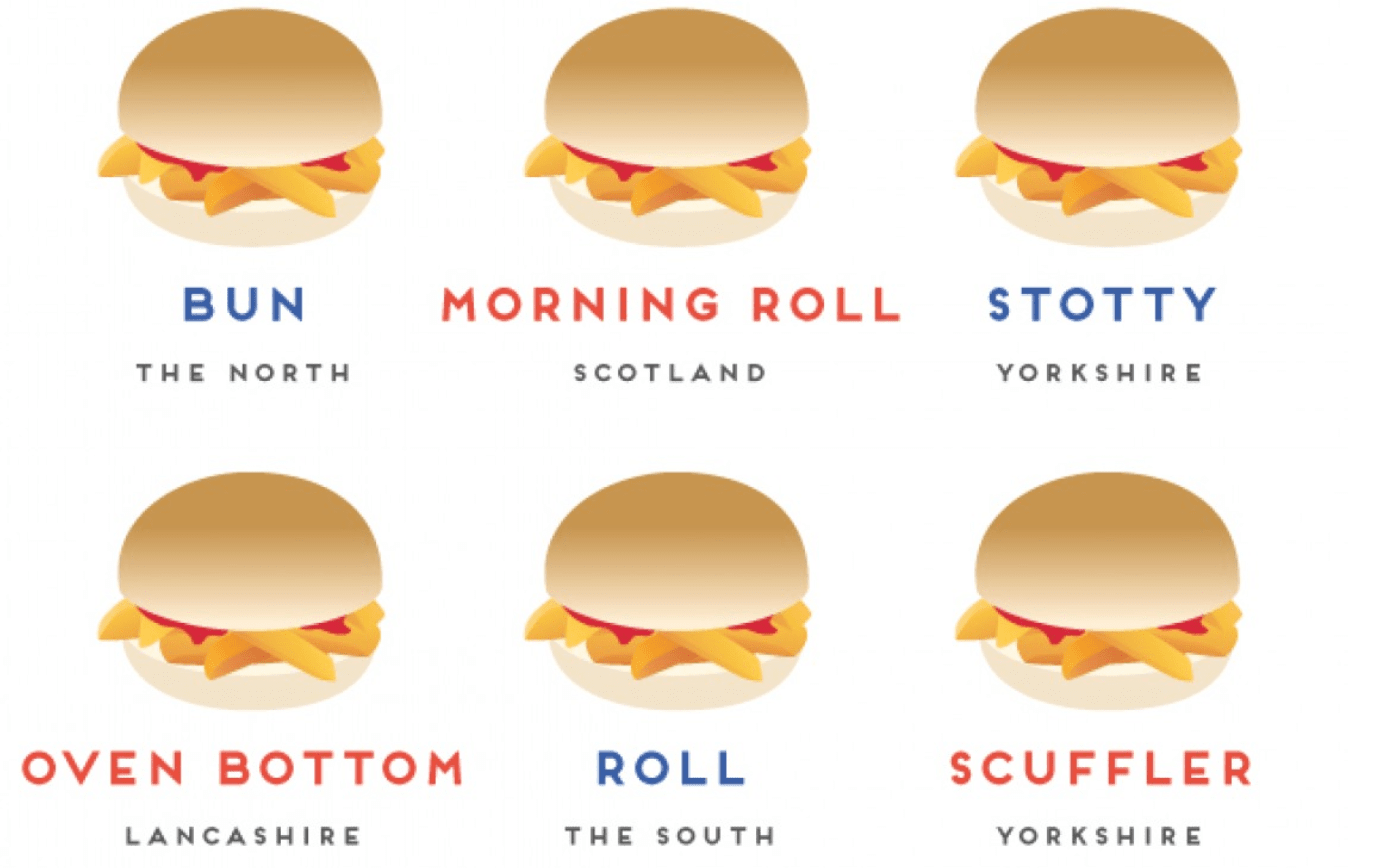 BUN
THE NORTH

MORNING ROLL
SCOTLAND

STOTTY
YORKSHIRE

OVEN BOTTOM
LANCASHIRE

ROLL
THE SOUTH

SCUFFLER
YORKSHIRE