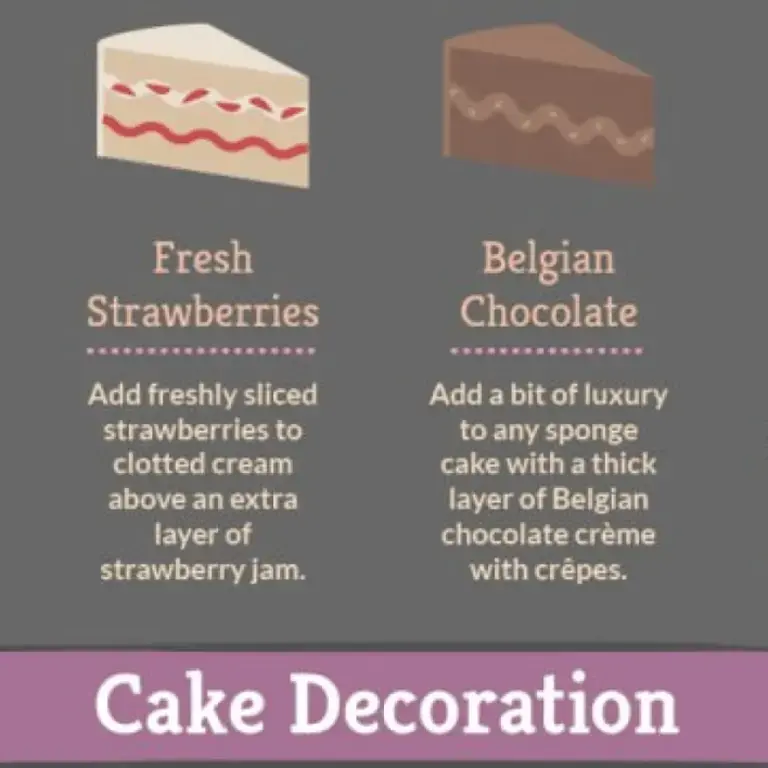 Fresh Strawberries

Add freshly sliced strawberries to clotted cream above an extra layer of strawberry jam.

Belgian Chocolate

Add a bit of luxury to any sponge cake with a thick layer of Belgian chocolate crème with crêpes.

Cake Decoration